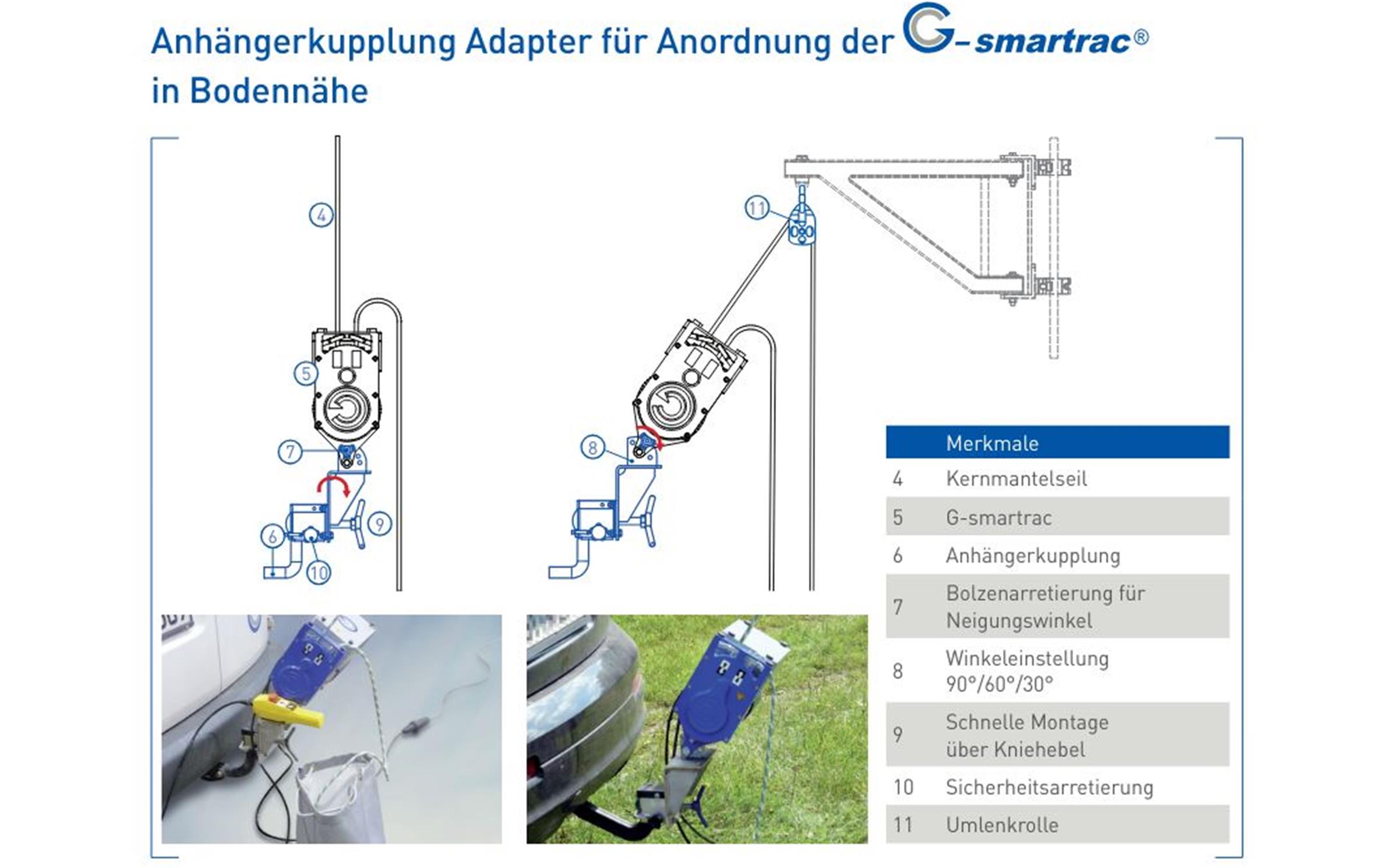 Anhängerkupplung Adapter für Anordnung der G-smartrac® in Bodennähe

4

5

7

6

9

10

11

8

| | Merkmale |
|---|---|
| 4 | Kernmantelseil |
| 5 | G-smartrac |
| 6 | Anhängerkupplung |
| 7 | Bolzenarretierung für Neigungswinkel |
| 8 | Winkeleinstellung 90°/60°/30° |
| 9 | Schnelle Montage über Kniehebel |
| 10 | Sicherheitsarretierung |
| 11 | Umlenkrolle |